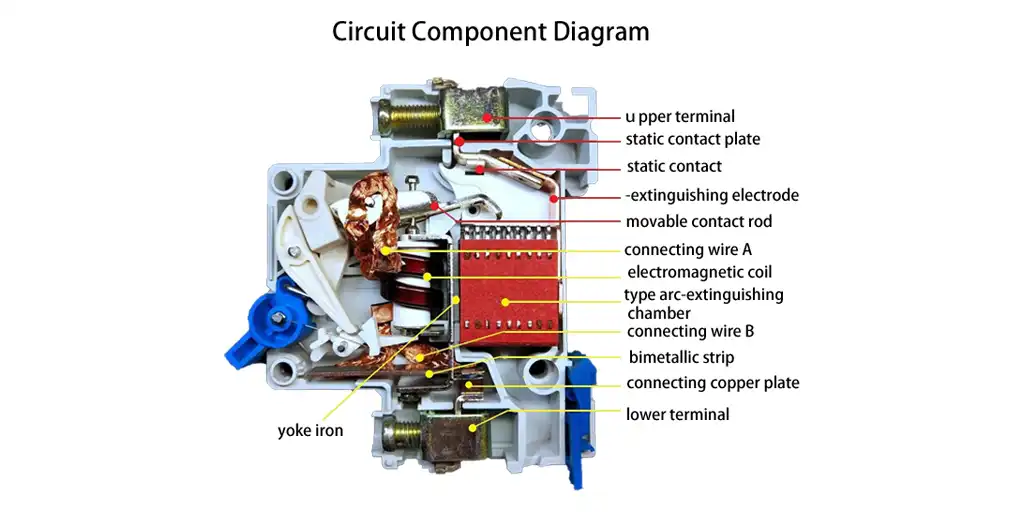 Circuit Component Diagram

u pper terminal
static contact plate
static contact
-extinguishing electrode
movable contact rod
connecting wire A
electromagnetic coil
type arc-extinguishing chamber
connecting wire B
bimetallic strip
connecting copper plate
lower terminal
yoke iron